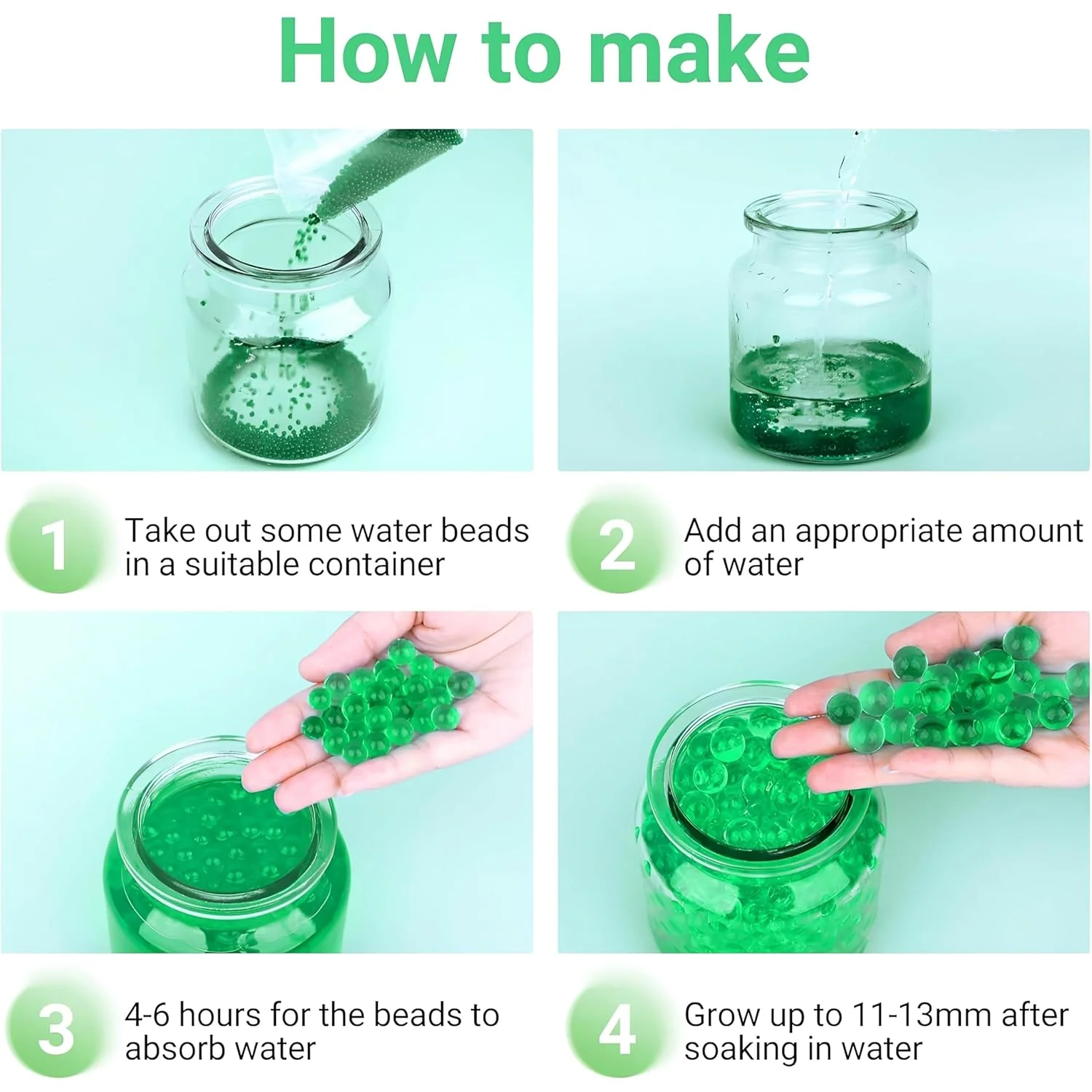 How to make

1 Take out some water beads in a suitable container

2 Add an appropriate amount of water

3 4-6 hours for the beads to absorb water

4 Grow up to 11-13mm after soaking in water