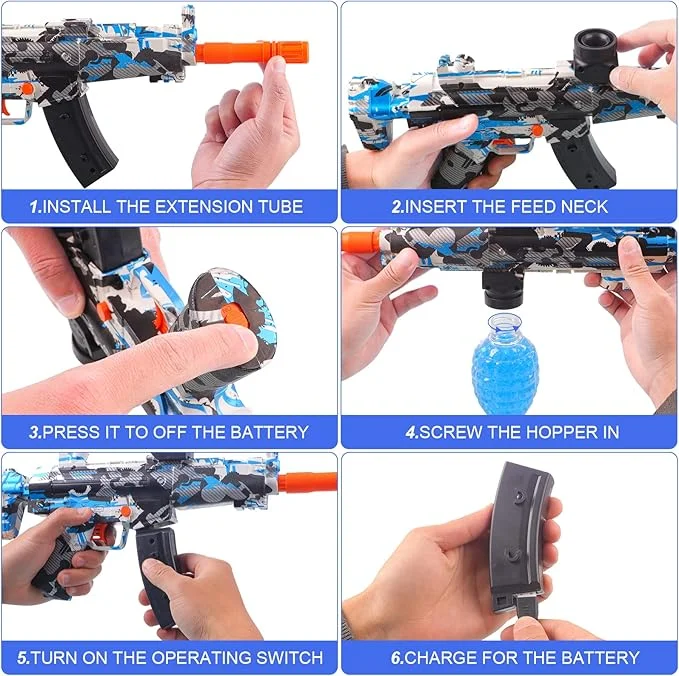 1.INSTALL THE EXTENSION TUBE

2.INSERT THE FEED NECK

3.PRESS IT TO OFF THE BATTERY

4.SCREW THE HOPPER IN

5.TURN ON THE OPERATING SWITCH

6.CHARGE FOR THE BATTERY