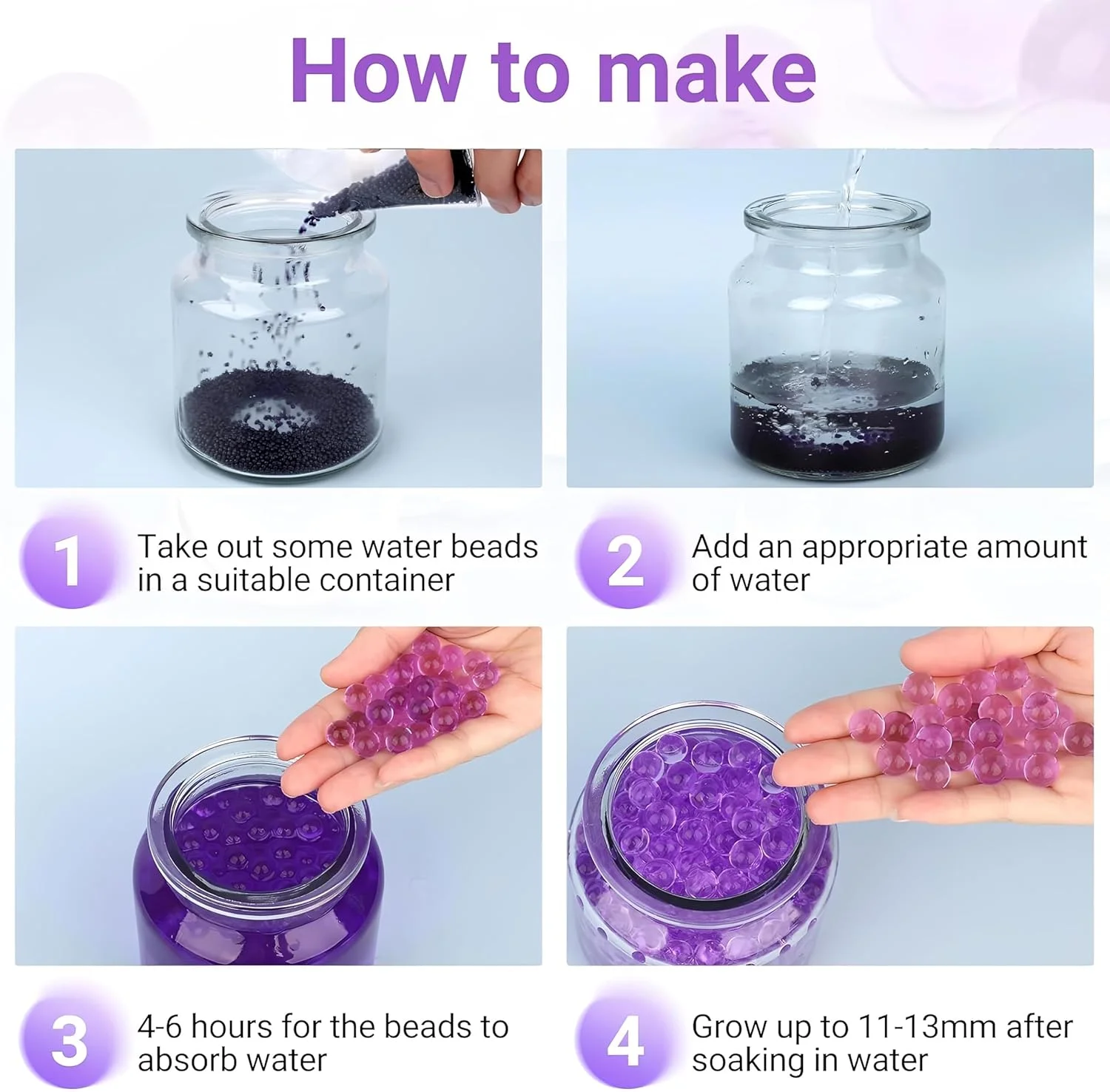 How to make

1 Take out some water beads in a suitable container

2 Add an appropriate amount of water

3 4-6 hours for the beads to absorb water

4 Grow up to 11-13mm after soaking in water